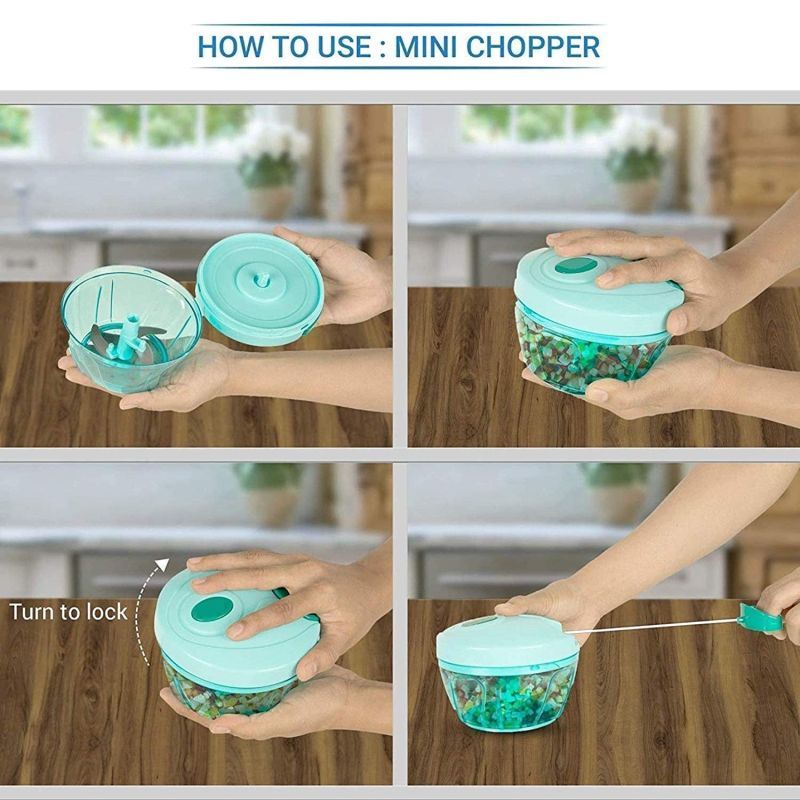 HOW TO USE : MINI CHOPPER

Turn to lock